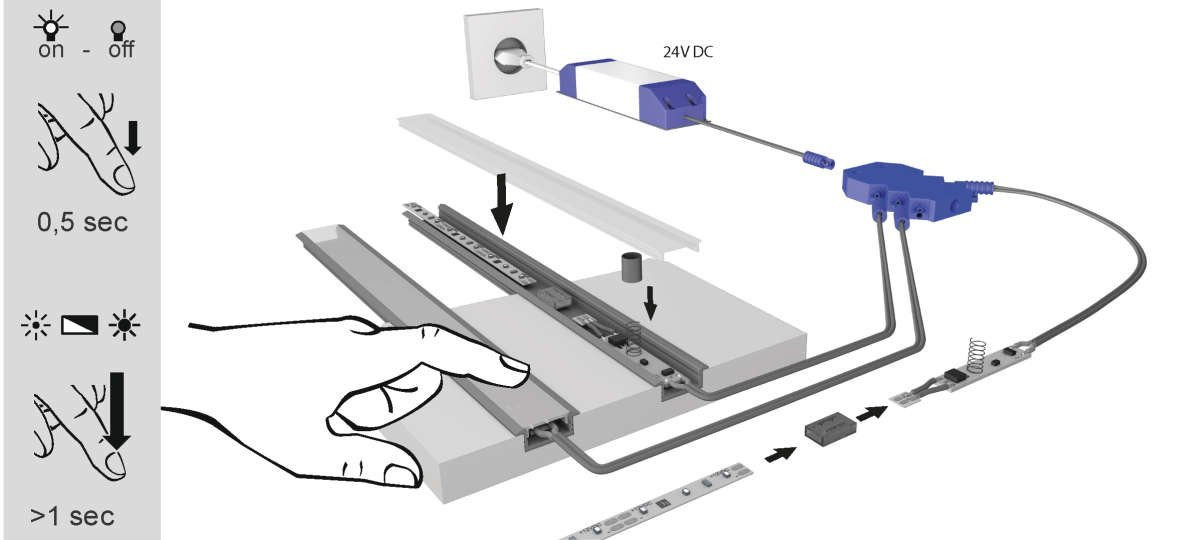 on - off

0,5 sec

>1 sec

24V DC