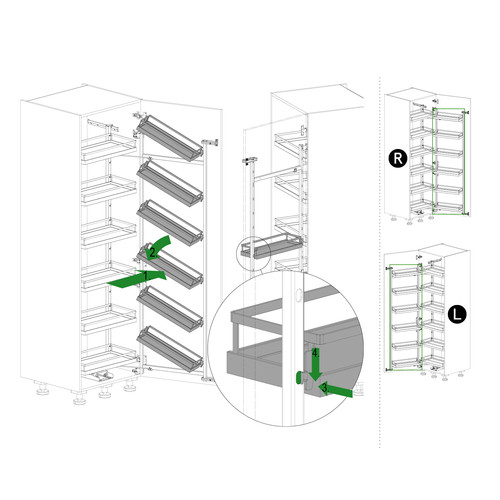 2.
1.
4.
3.
R
L