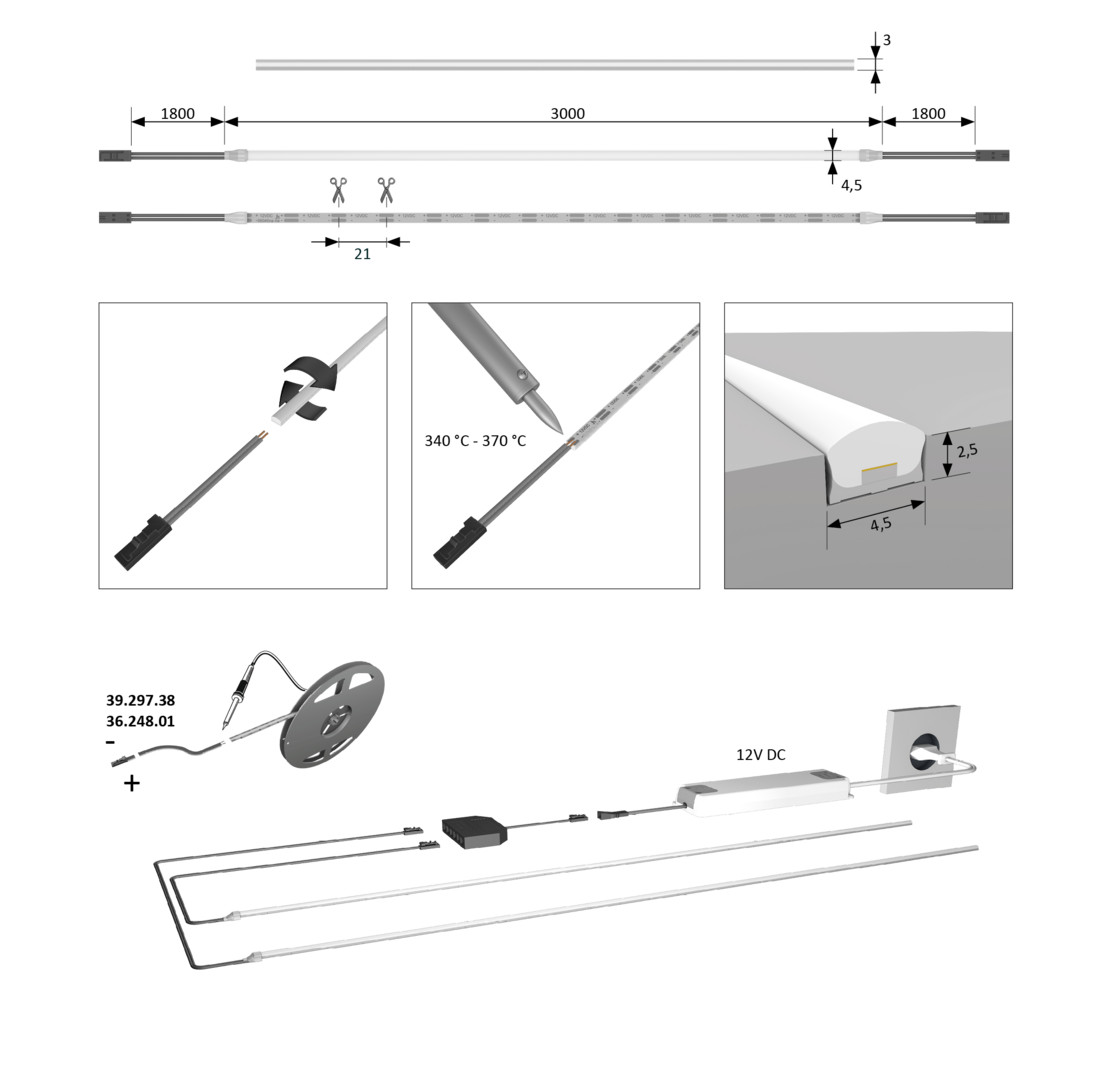 3

1800
3000
1800

4,5

21

340 °C - 370 °C

2,5
4,5

39.297.38
36.248.01
-
+

12V DC