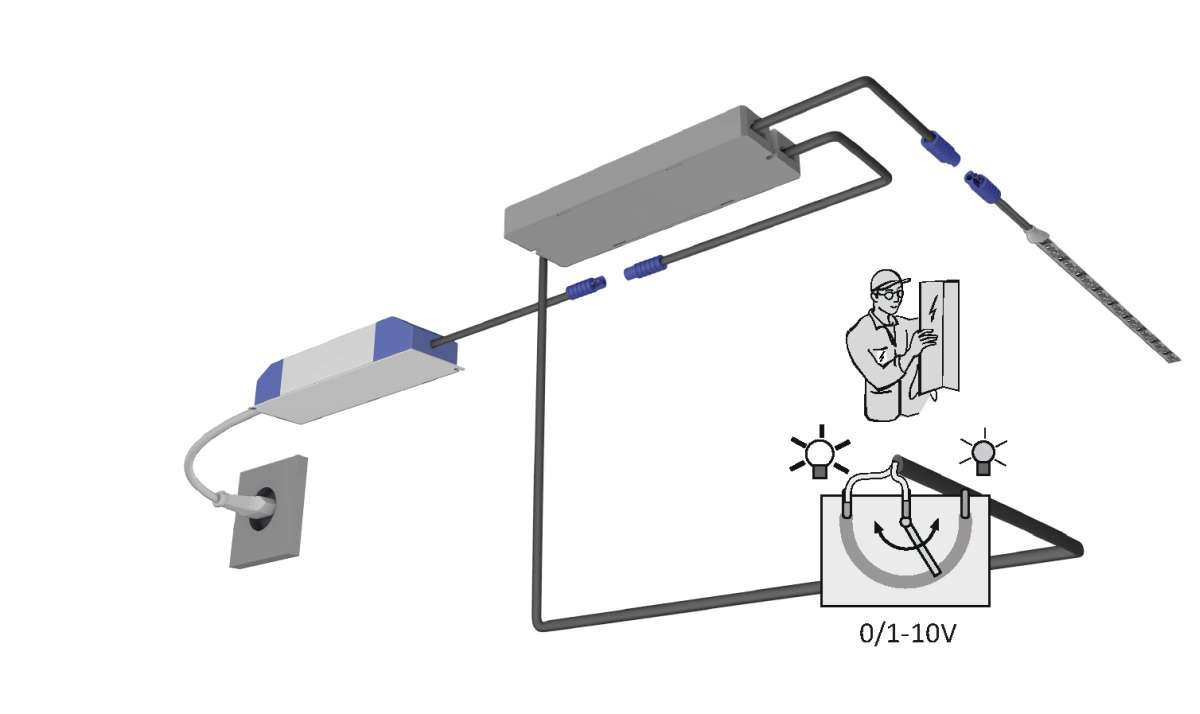 0/1-10V