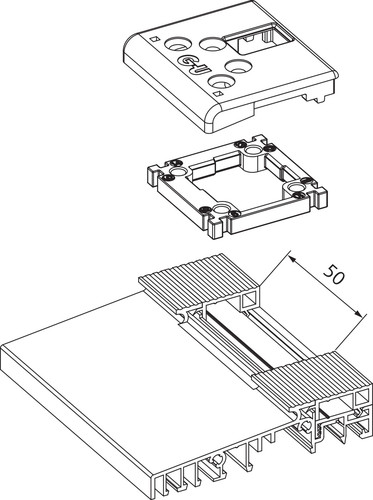 G-U

50