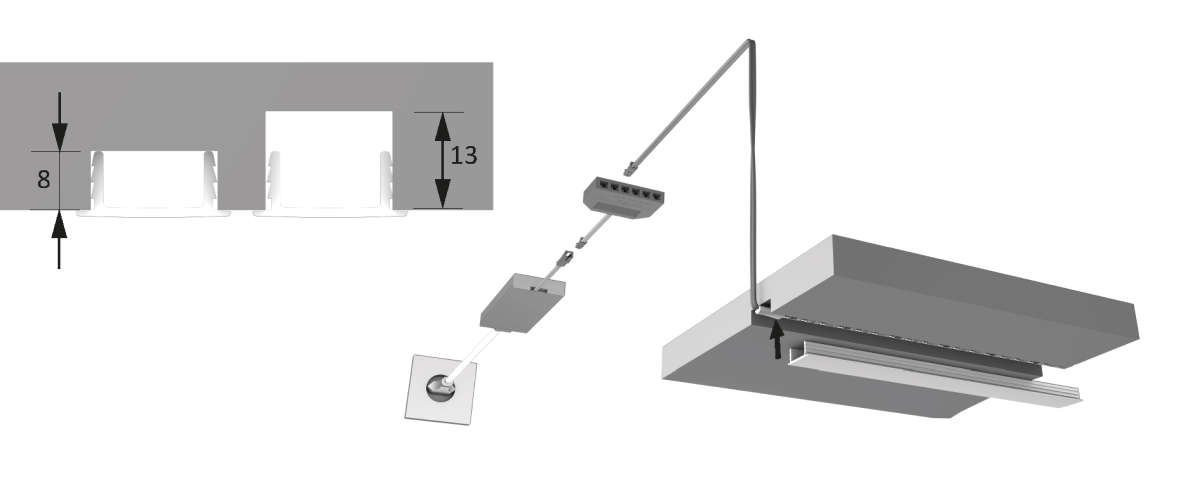 8

13