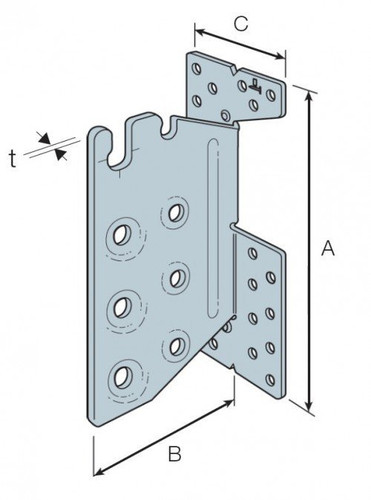 C
t
A
B