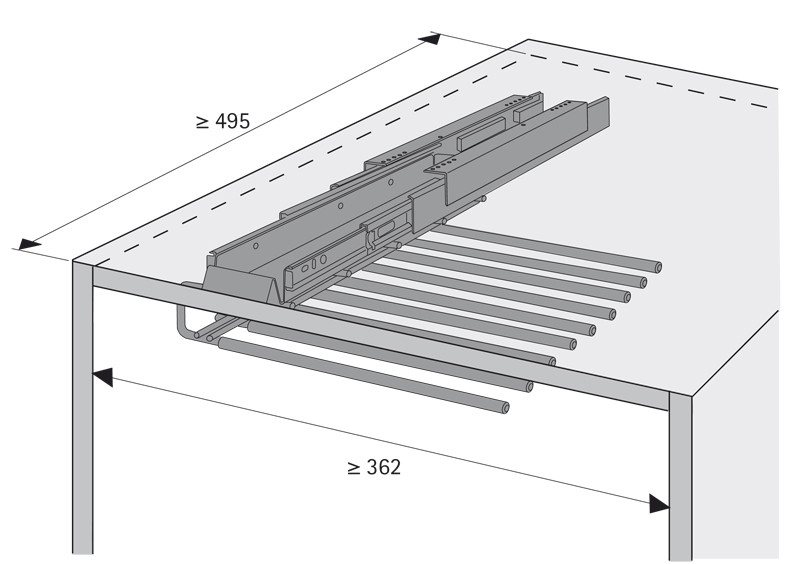 ≥ 495

≥ 362