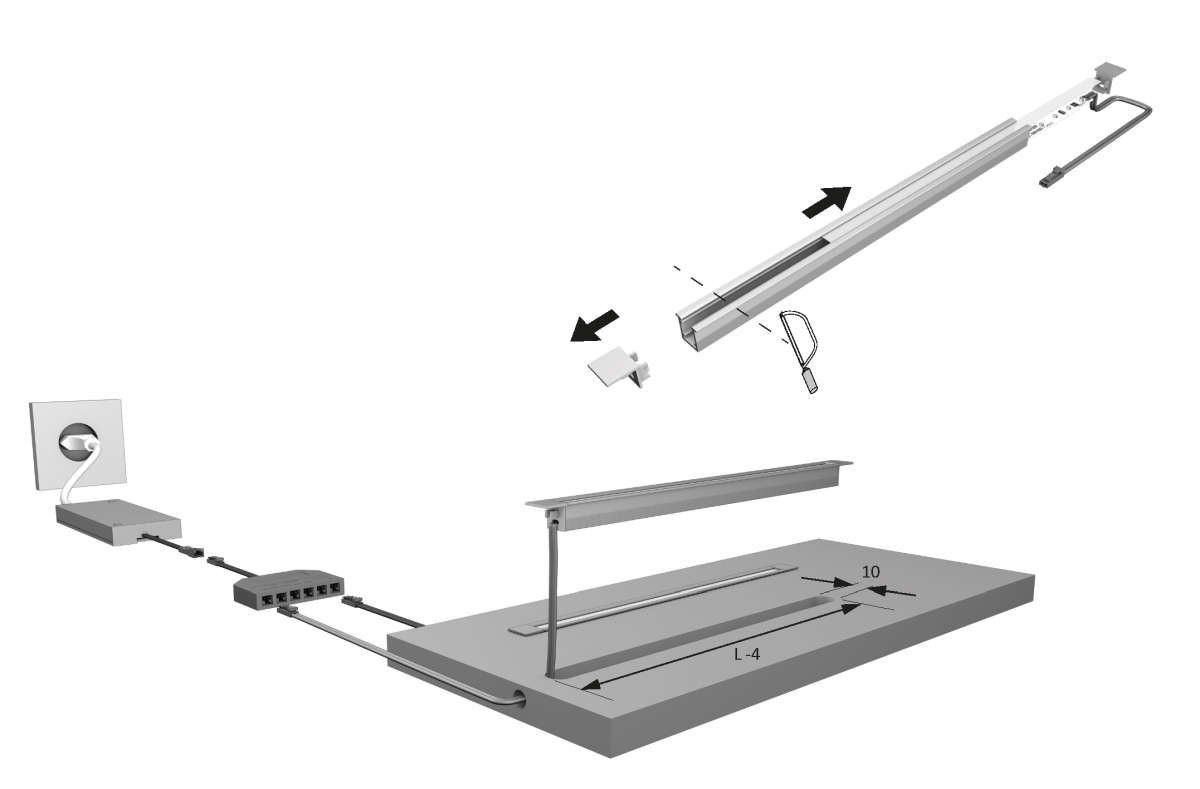 10

L -4