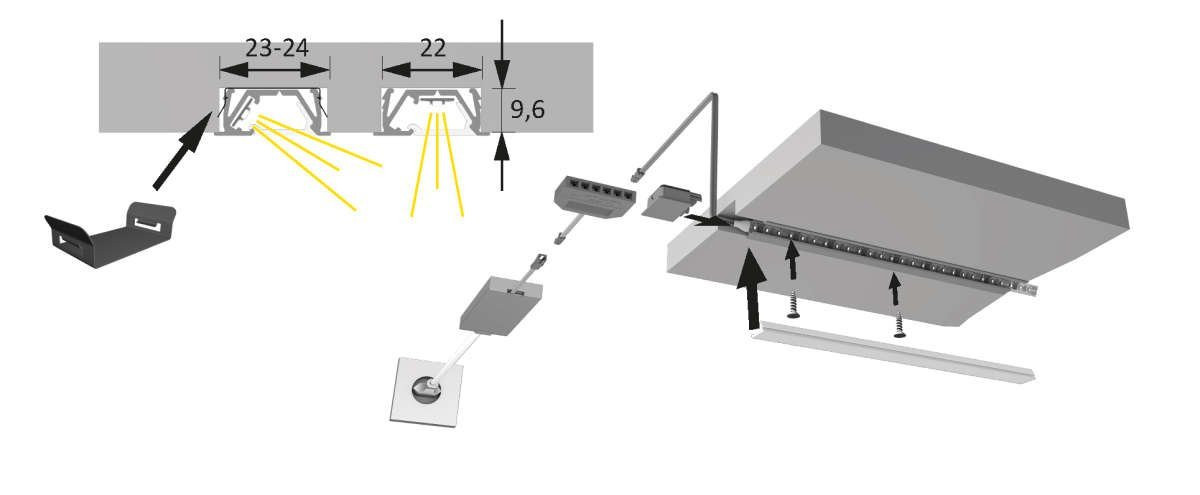 23-24
22
9,6