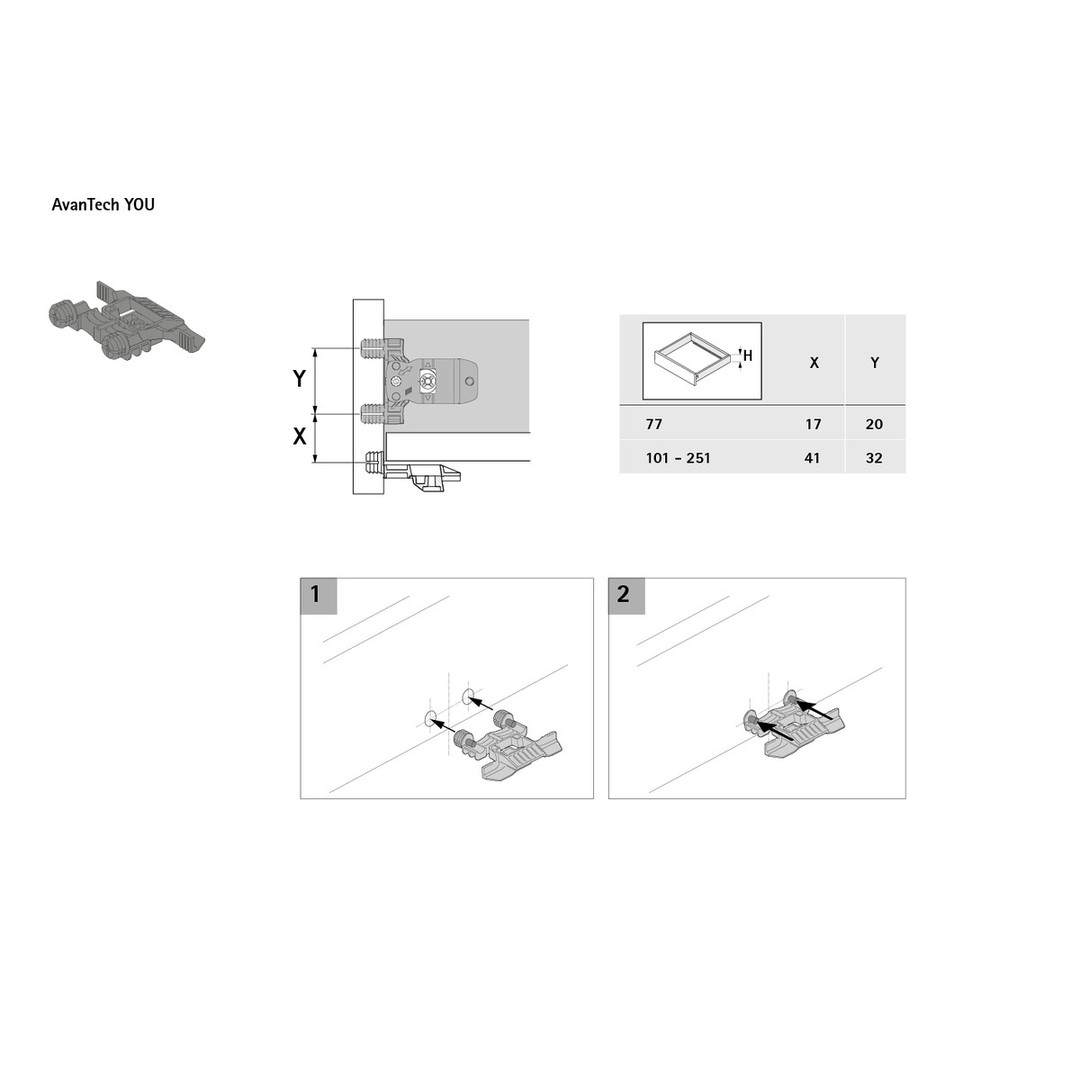 AvanTech YOU

Y

X

| H | X | Y |
|---|---|---|
| 77 | 17 | 20 |
| 101 – 251 | 41 | 32 |

1

2