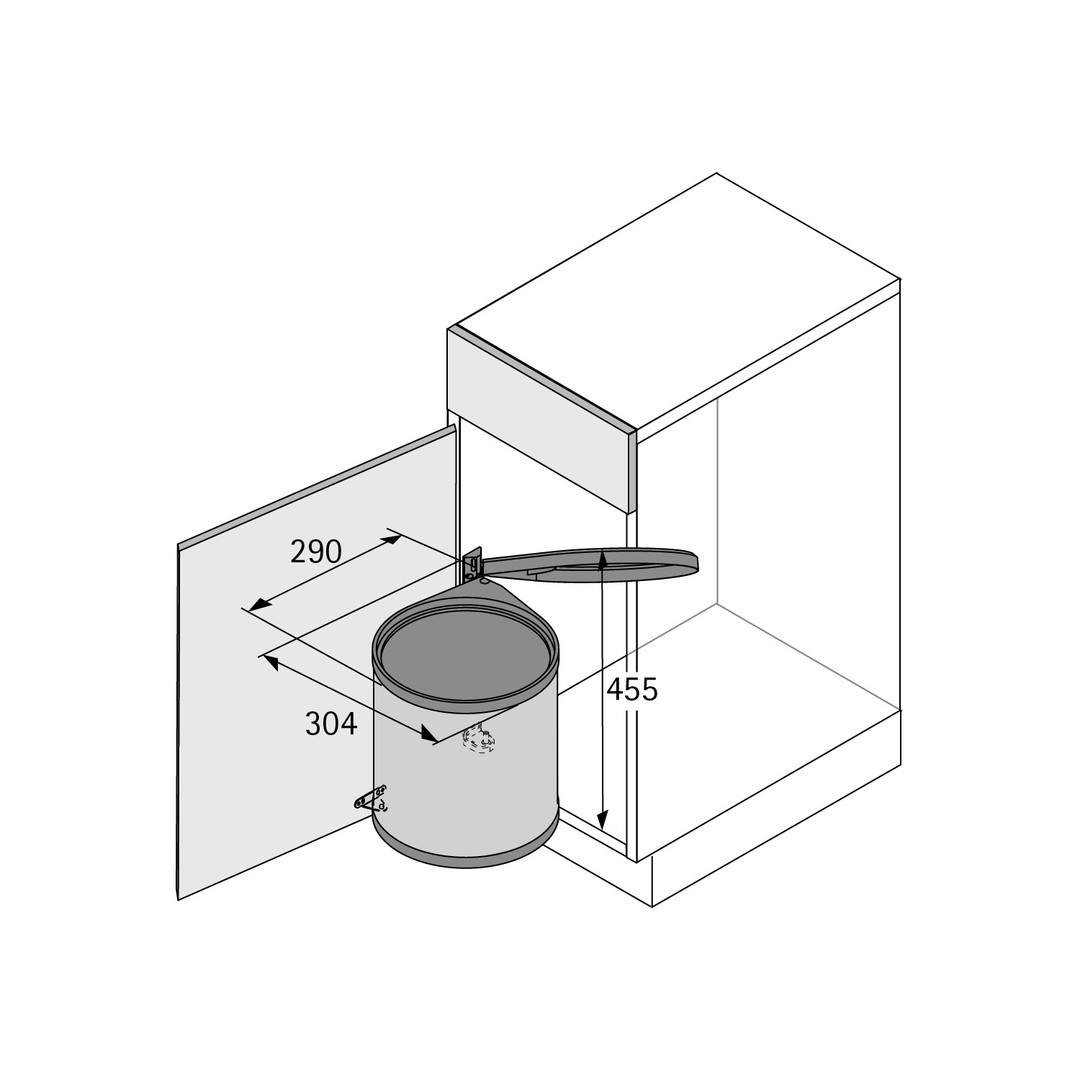 290
304
455