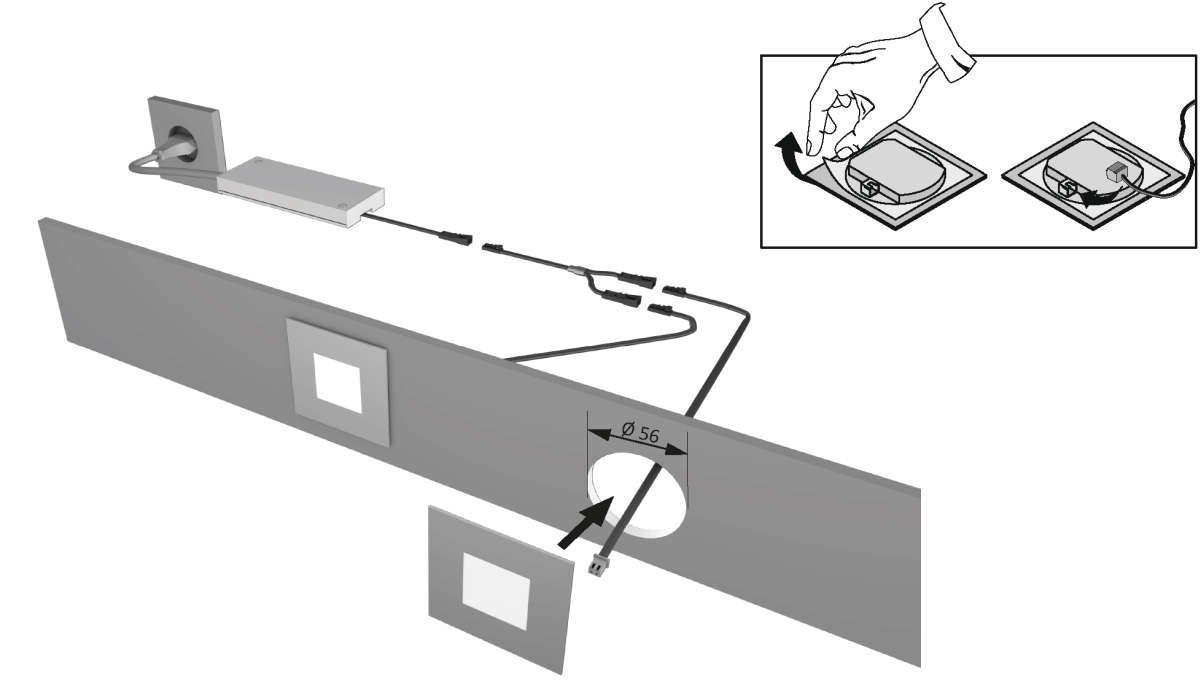 Ø 56