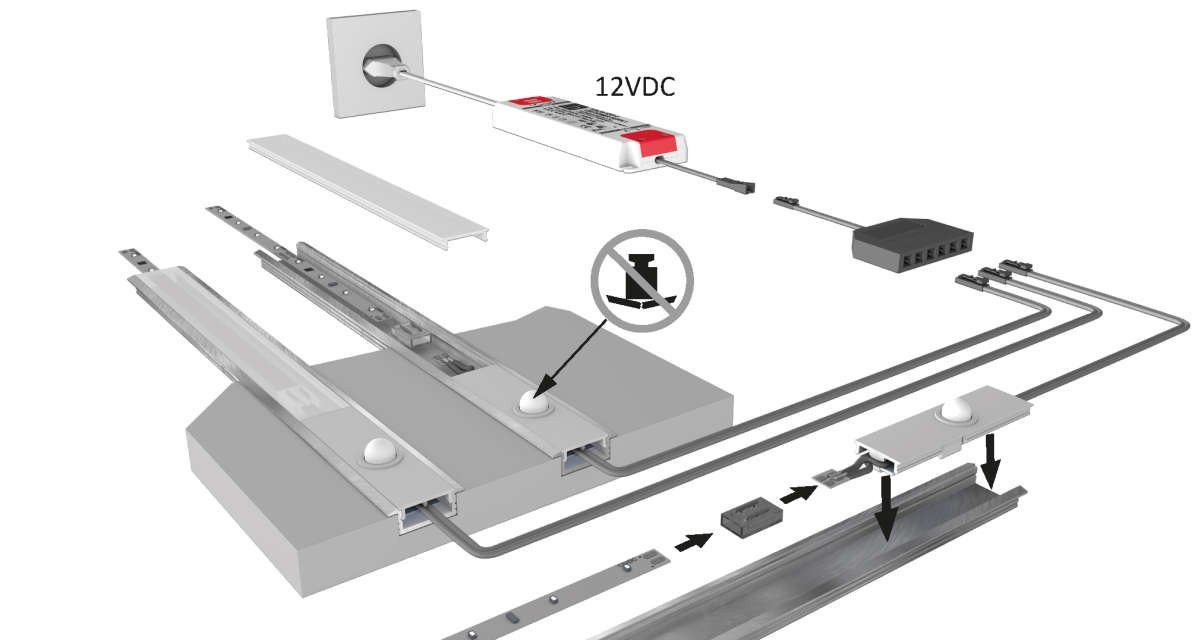 12VDC