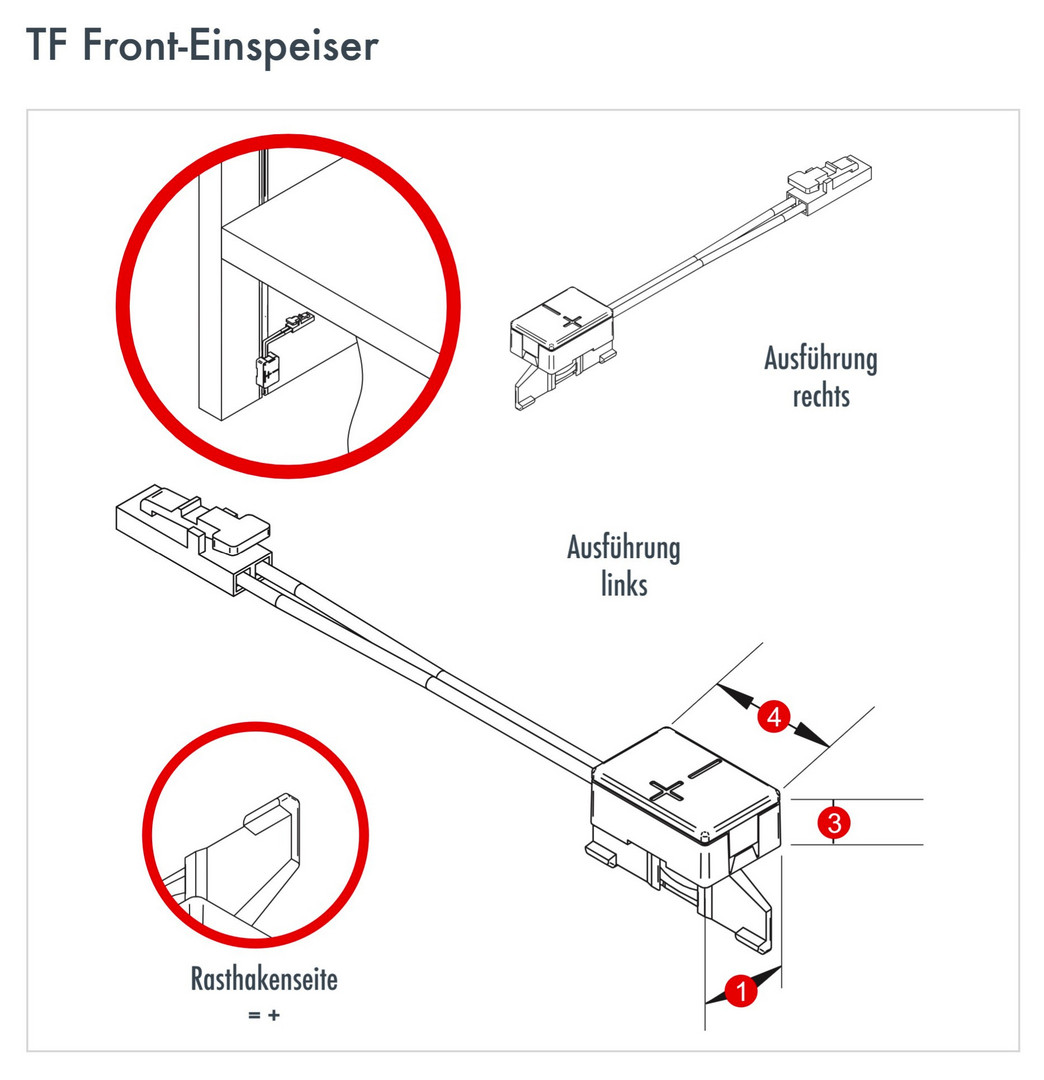 TF Front-Einspeiser

Ausführung rechts

Ausführung links

4

3

1

Rasthakenseite = +