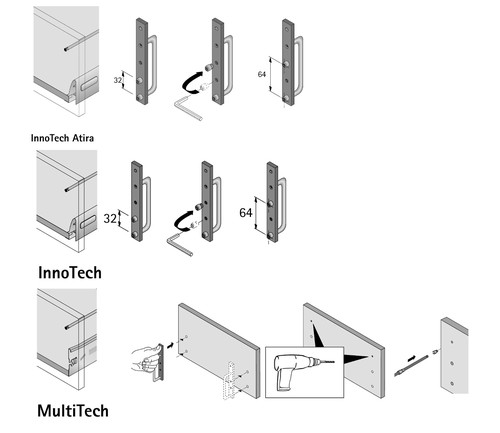 32

64

InnoTech Atira

32

64

InnoTech

MultiTech