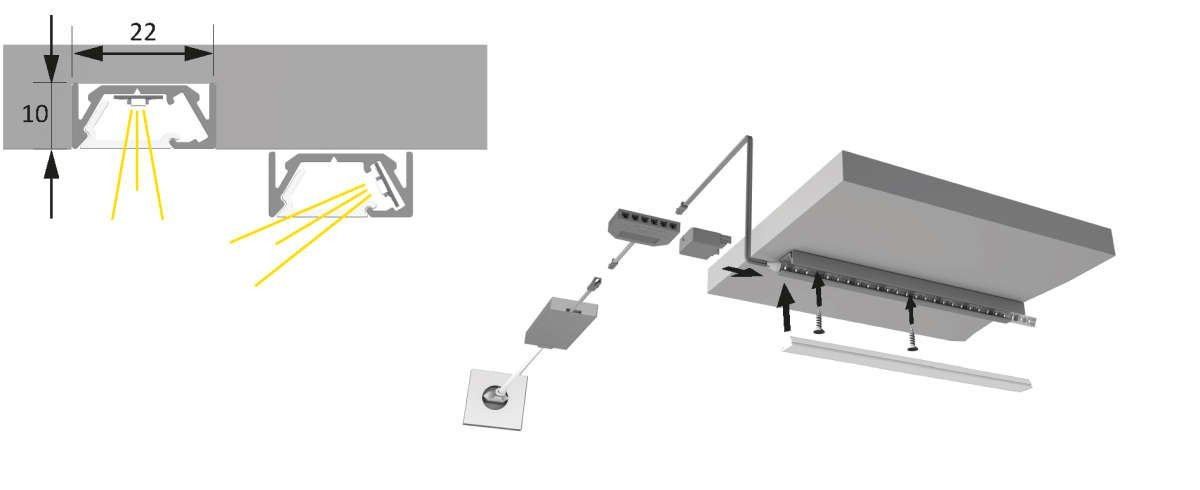 22
10