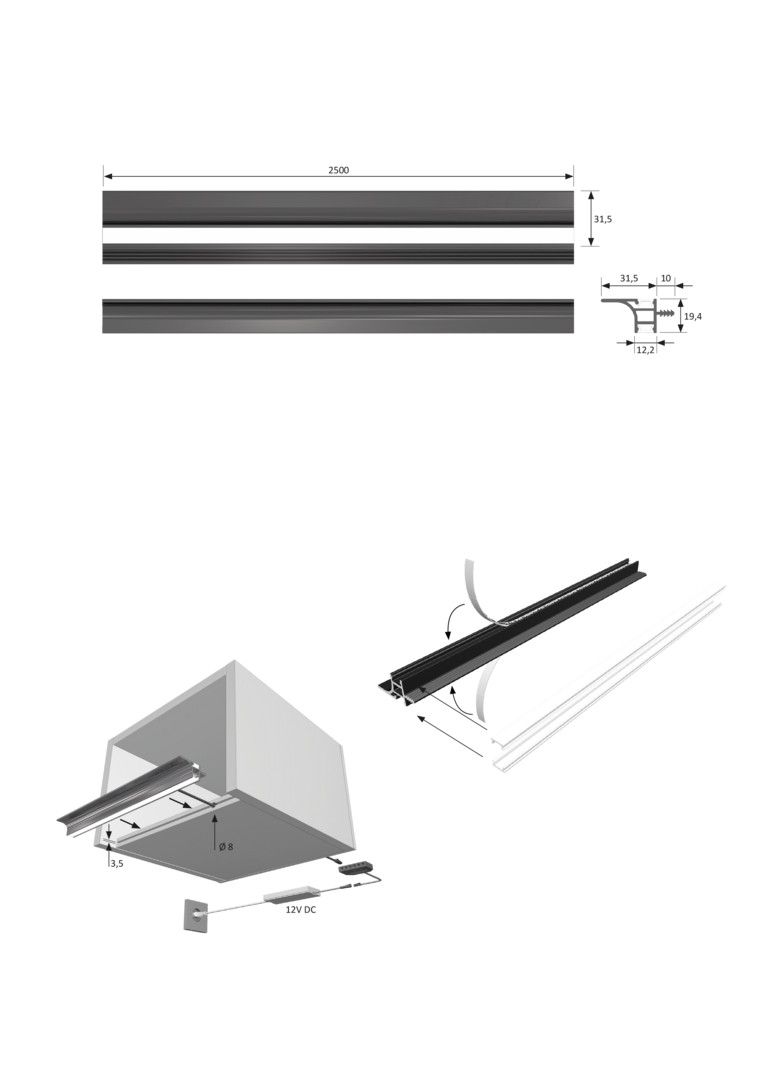 2500

31,5

31,5

10

19,4

12,2

3,5

Ø 8

12V DC